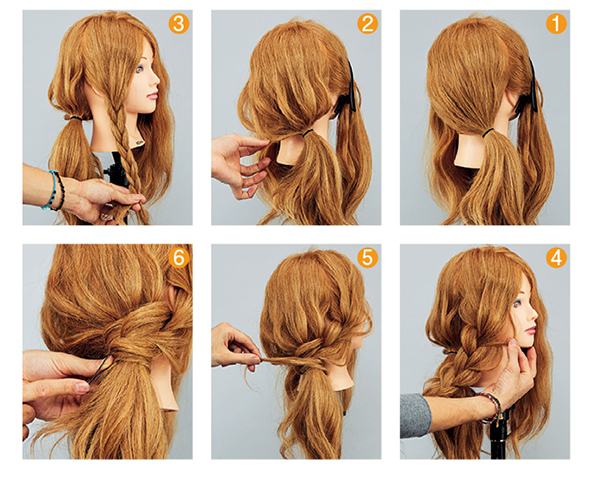 3
2
1
6
5
4