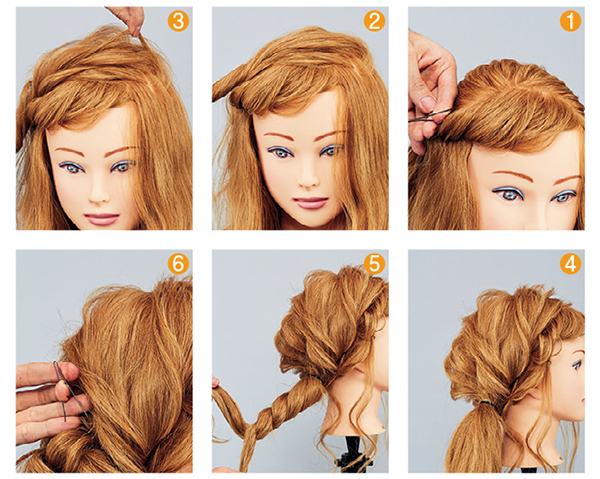 3

2

1

6

5

4