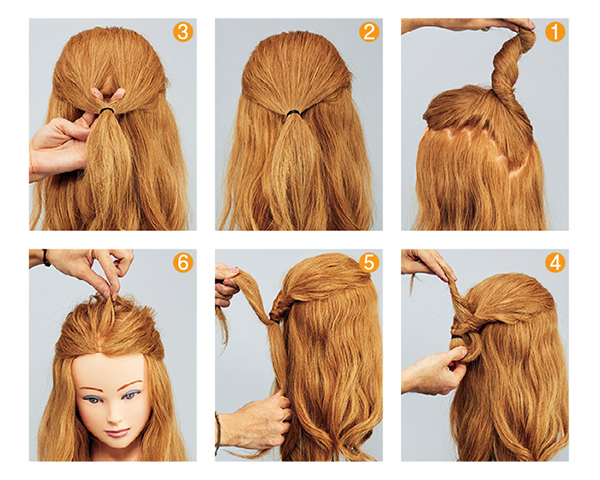 3

2

1

6

5

4